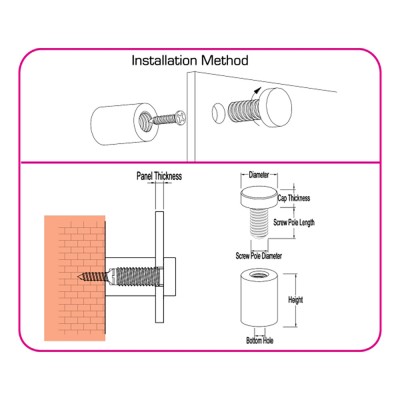 Installation Method

Panel Thickness

Diameter

Cap Thickness

Screw Pole Length

Screw Pole Diameter

Height

Bottom Hole