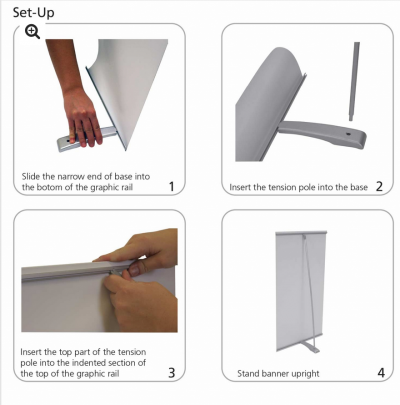 Set-Up

Slide the narrow end of base into the botom of the graphic rail 1

Insert the tension pole into the base 2

Insert the top part of the tension pole into the indented section of the top of the graphic rail 3

Stand banner upright 4